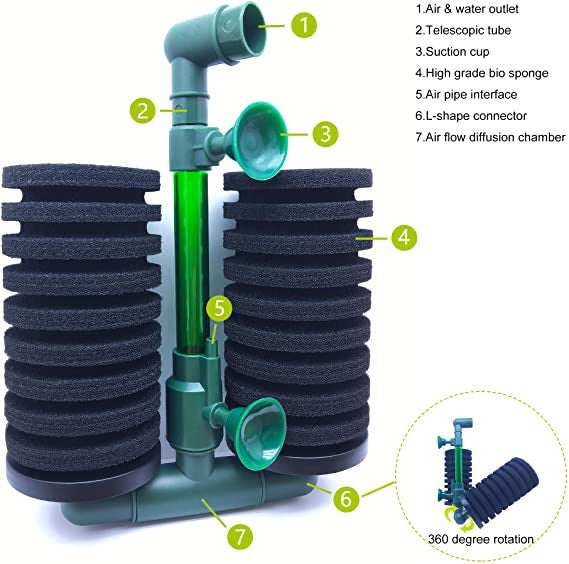 1.Air & water outlet
2.Telescopic tube
3.Suction cup
4.High grade bio sponge
5.Air pipe interface
6.L-shape connector
7.Air flow diffusion chamber

1
2
3
4
5
6
7

360 degree rotation